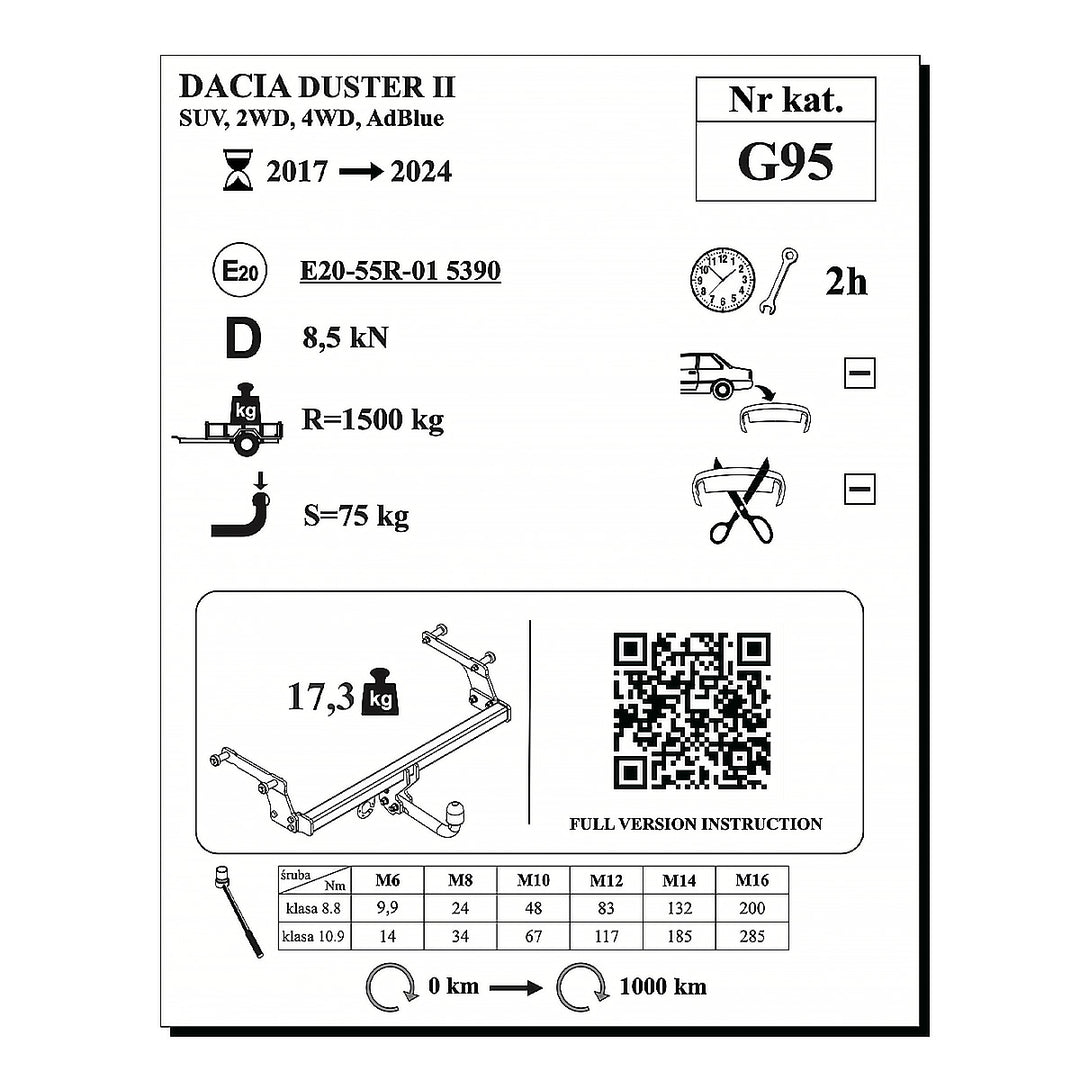 DACIA DUSTER II
SUV, 2WD, 4WD, AdBlue

2017 → 2024

Nr kat.
G95

E20

E20-55R-01 5390

2h

D 8,5 kN

kg

R=1500 kg

S=75 kg

17,3 kg

FULL VERSION INSTRUCTION

| śruba Nm | M6 | M8 | M10 | M12 | M14 | M16 |
|---|---|---|---|---|---|---|
| klasa 8.8 | 9,9 | 24 | 48 | 83 | 132 | 200 |
| klasa 10.9 | 14 | 34 | 67 | 117 | 185 | 285 |

0 km → 1000 km