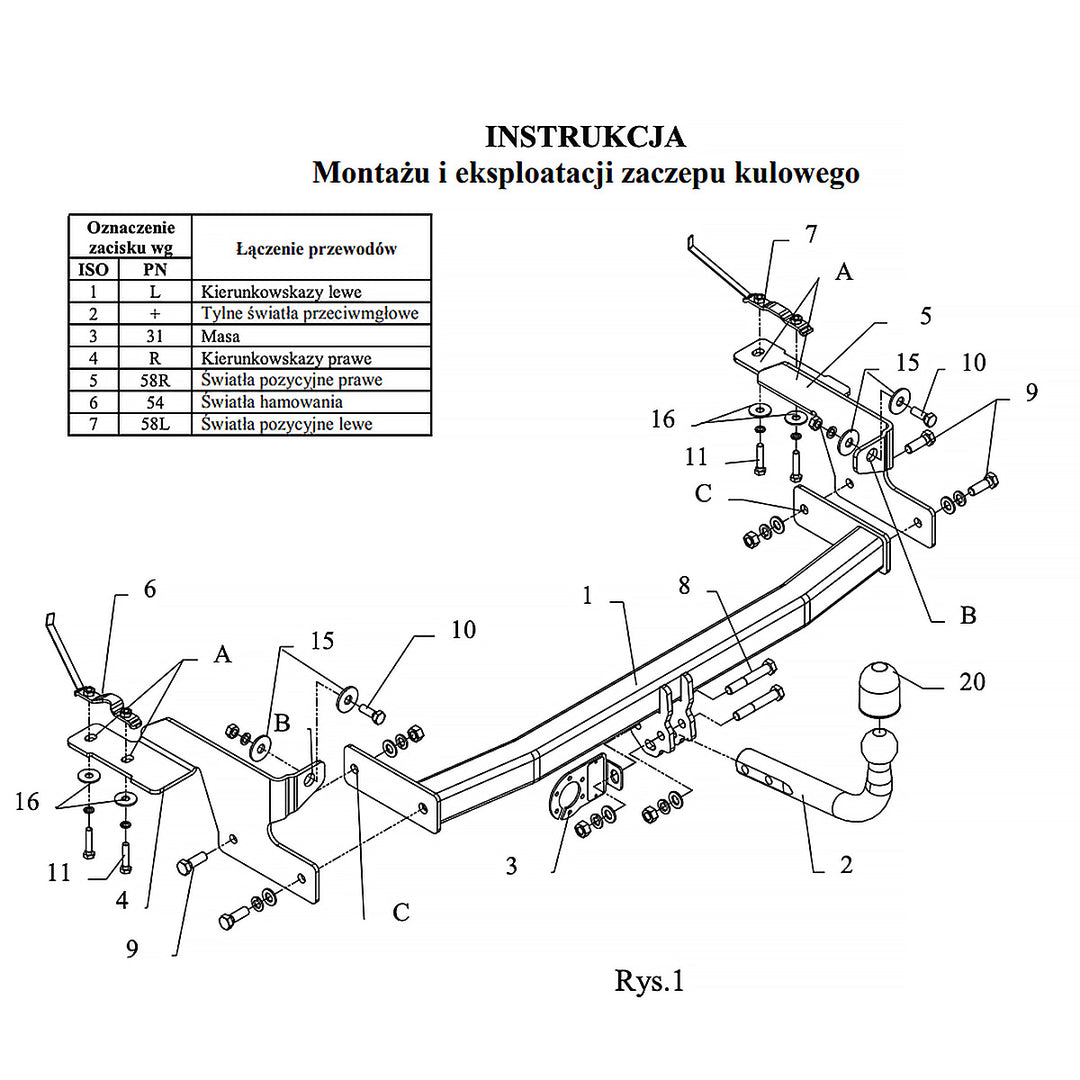 INSTRUKCJA
Montażu i eksploatacji zaczepu kulowego

| Oznaczenie zacisku wg ISO | Oznaczenie zacisku wg PN | Łączenie przewodów |
|---|---|---|
| 1 | L | Kierunkowskazy lewe |
| 2 | + | Tylne światła przeciwmgłowe |
| 3 | 31 | Masa |
| 4 | R | Kierunkowskazy prawe |
| 5 | 58R | Światła pozycyjne prawe |
| 6 | 54 | Światła hamowania |
| 7 | 58L | Światła pozycyjne lewe |

7
A
5
15
10
9
16
11
C
B
1
8
20
6
A
15
10
B
16
11
4
9
C
3
2

Rys.1