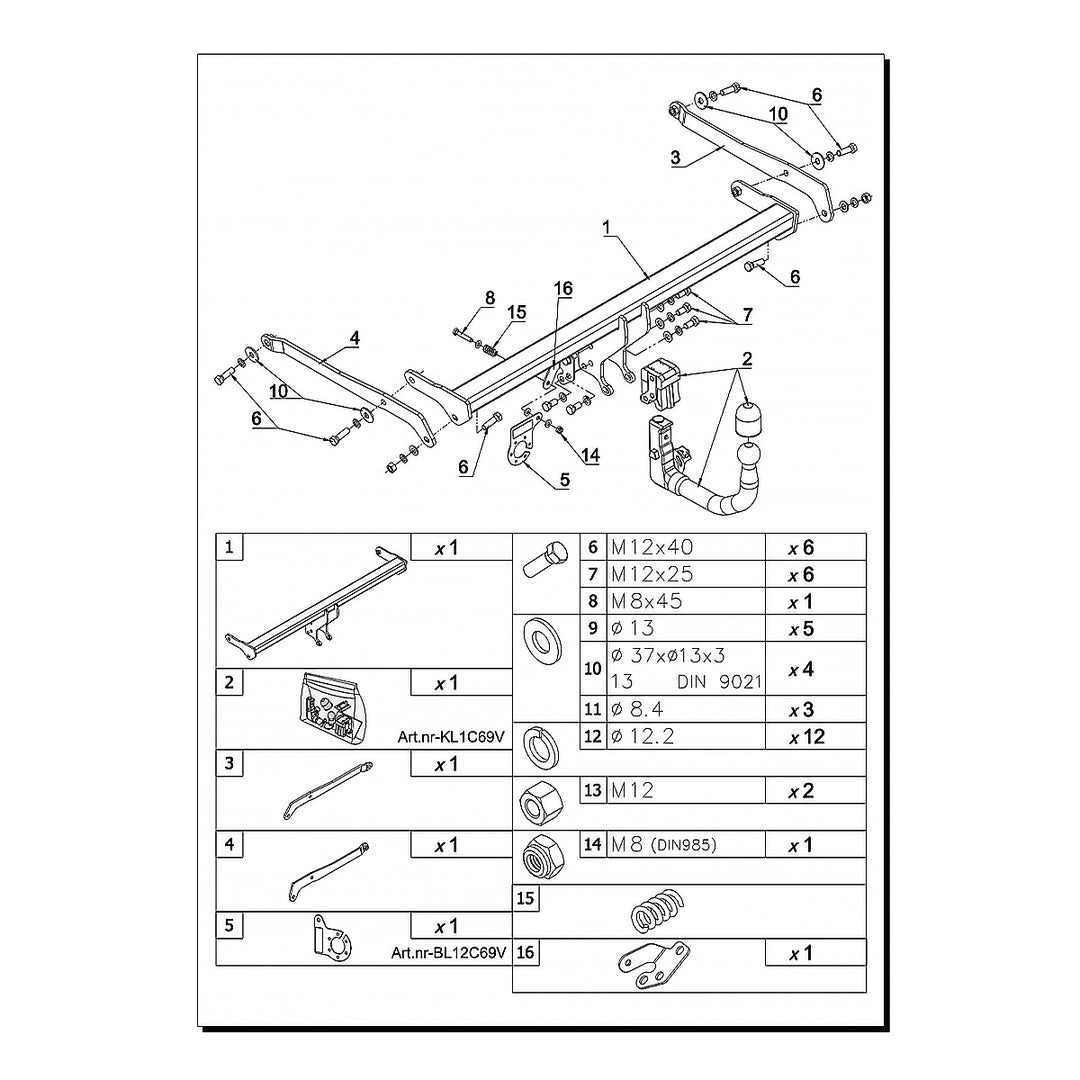 6
10
3
1
6
8
16
15
7
4
2
10
6
6
14
5

| 1 | x 1 |
|---|---|
| 2 | x 1 |
| Art.nr-KL1C69V | |
| 3 | x 1 |
| 4 | x 1 |
| 5 | x 1 |
| Art.nr-BL12C69V | |

| 6 | M12x40 | x 6 |
|---|---|---|
| 7 | M12x25 | x 6 |
| 8 | M8x45 | x 1 |
| 9 | ø 13 | x 5 |
| 10 | ø 37xø13x3 13 DIN 9021 | x 4 |
| 11 | ø 8.4 | x 3 |
| 12 | ø 12.2 | x 12 |
| 13 | M12 | x 2 |
| 14 | M8 (DIN985) | x 1 |
| 15 | | |
| 16 | | x 1 |